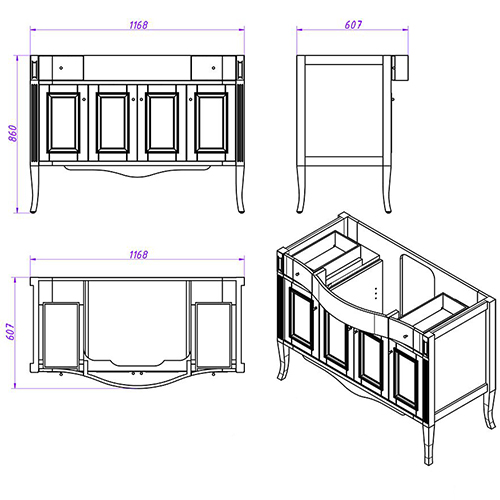 1168

607

860

1168

607