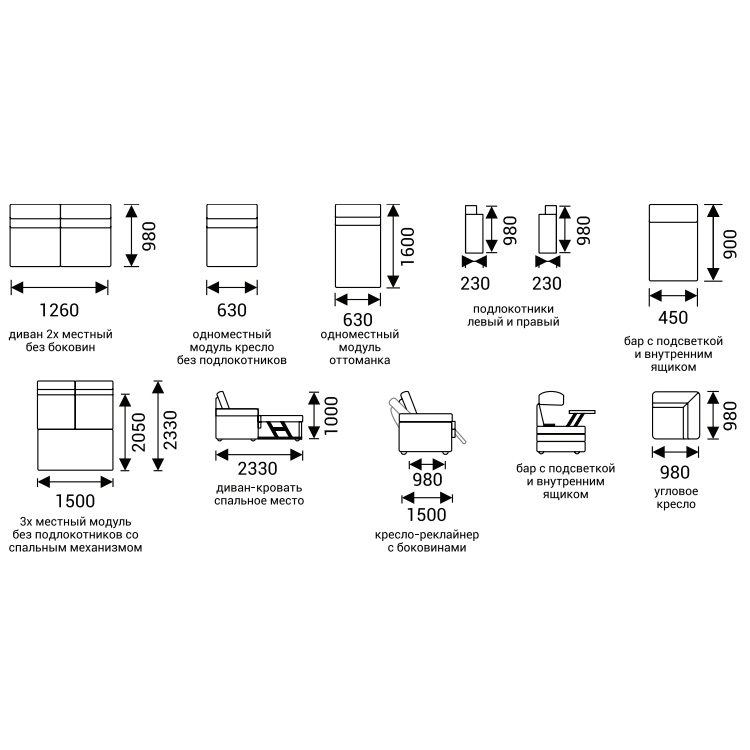 980
1260
диван 2х местный без боковин

630
одноместный модуль кресло без подлокотников

1600
630
одноместный модуль оттоманка

980
230
980
230
подлокотники левый и правый

900
450
бар с подсветкой и внутренним ящиком

2050
2330
1500
3х местный модуль без подлокотников со спальным механизмом

1000
2330
диван-кровать спальное место

980
1500
кресло-реклайнер с боковинами

бар с подсветкой и внутренним ящиком

980
980
угловое кресло