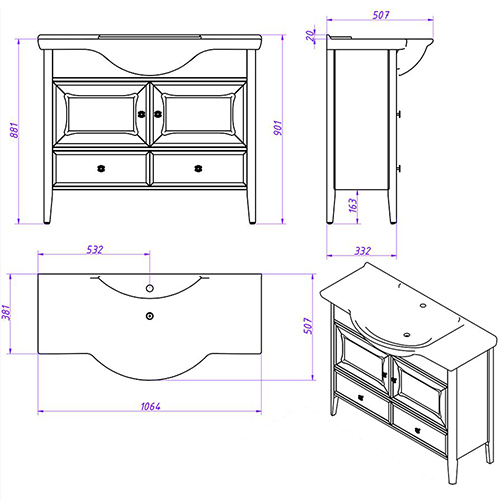 881
901
507
20
163
332
532
381
507
1064