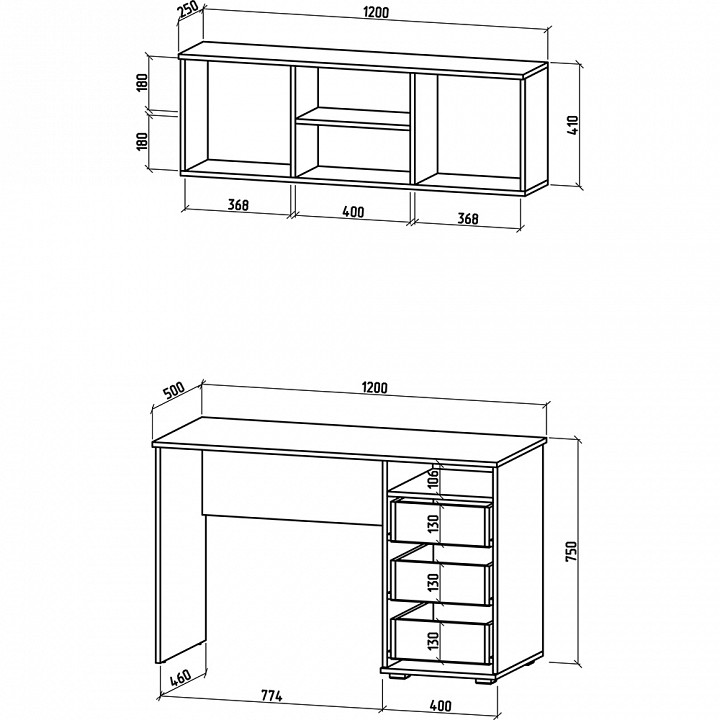 250
1200
180
180
410
368
400
368

500
1200
106
130
130
130
750
460
774
400